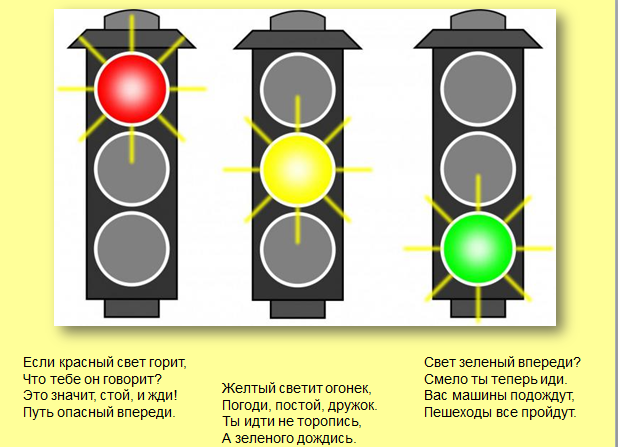 Если красный свет горит,
Что тебе он говорит?
Это значит, стой, и жди!
Путь опасный впереди.

Желтый светит огонек,
Погоди, постой, дружок.
Ты идти не торопись,
А зеленого дождись.

Свет зеленый впереди?
Смело ты теперь иди.
Вас машины подождут,
Пешеходы все пройдут.