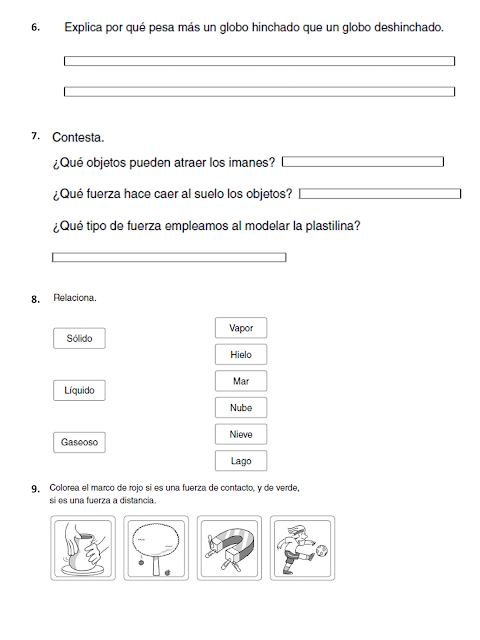 6. Explica por qué pesa más un globo hinchado que un globo deshinchado.

7. Contesta.

¿Qué objetos pueden atraer los imanes?

¿Qué fuerza hace caer al suelo los objetos?

¿Qué tipo de fuerza empleamos al modelar la plastilina?

8. Relaciona.

Sólido

Líquido

Gaseoso

Vapor

Hielo

Mar

Nube

Nieve

Lago

9. Colorea el marco de rojo si es una fuerza de contacto, y de verde, si es una fuerza a distancia.