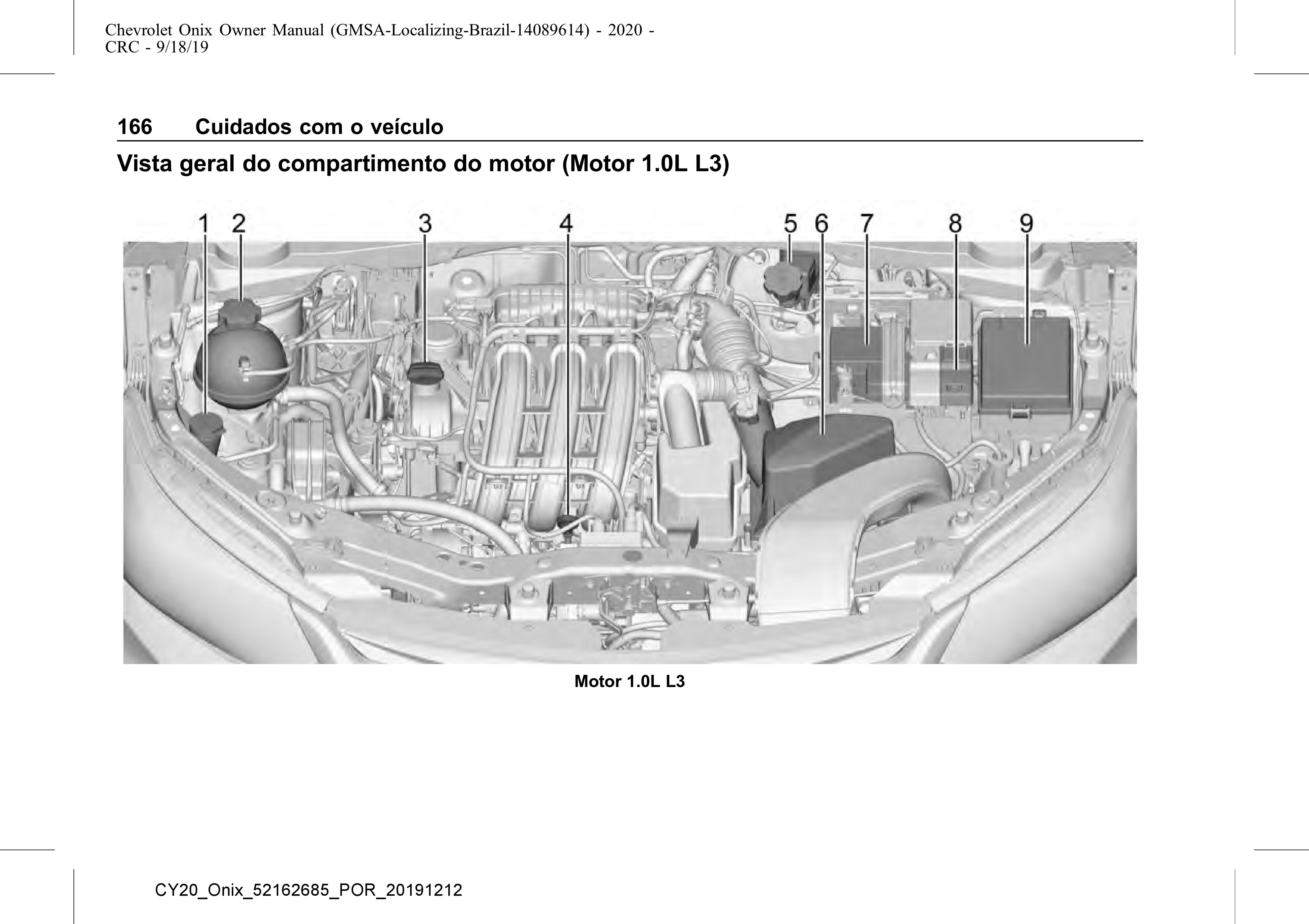 Chevrolet Onix Owner Manual (GMSA-Localizing-Brazil-14089614) - 2020 - CRC - 9/18/19

166 Cuidados com o veículo

Vista geral do compartimento do motor (Motor 1.0L L3)

1 2 3 4 5 6 7 8 9

Motor 1.0L L3

CY20_Onix_52162685_POR_20191212