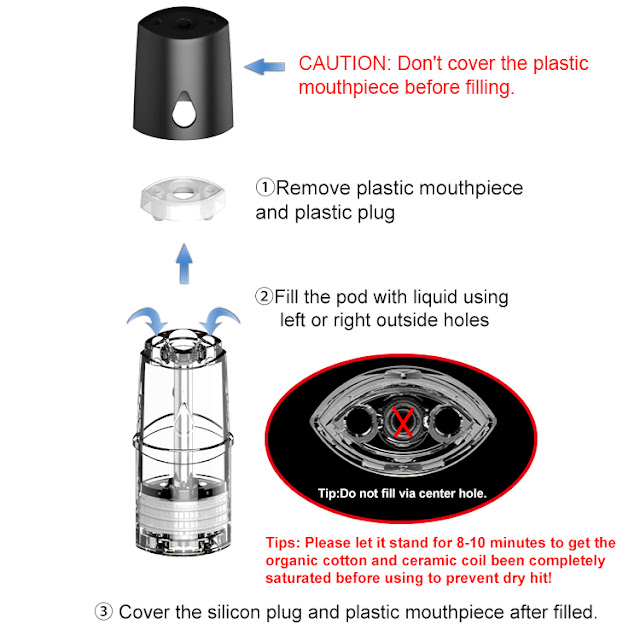 CAUTION: Don't cover the plastic mouthpiece before filling.

①Remove plastic mouthpiece and plastic plug

②Fill the pod with liquid using left or right outside holes

Tip:Do not fill via center hole.

Tips: Please let it stand for 8-10 minutes to get the organic cotton and ceramic coil been completely saturated before using to prevent dry hit!

③ Cover the silicon plug and plastic mouthpiece after filled.