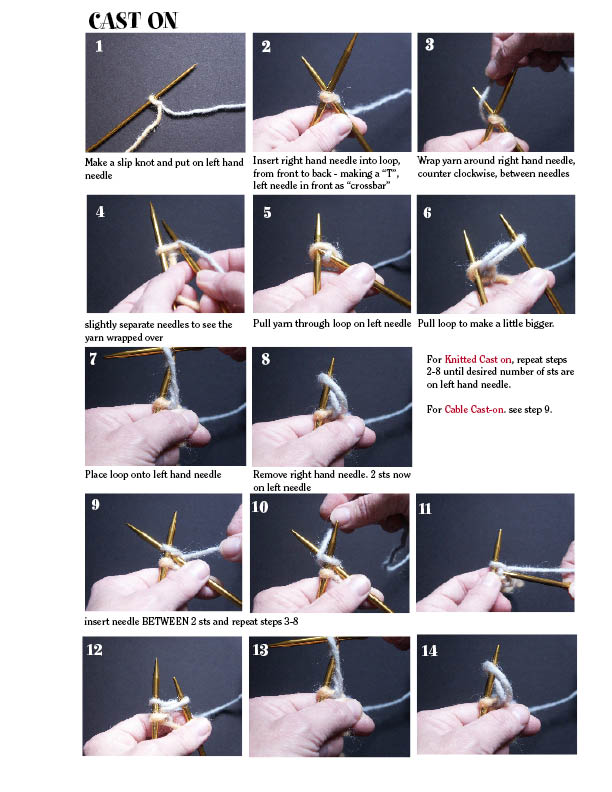 CAST ON

1

Make a slip knot and put on left hand needle

2

Insert right hand needle into loop, from front to back - making a "T", left needle in front as "crossbar"

3

Wrap yarn around right hand needle, counter clockwise, between needles

4

slightly separate needles to see the yarn wrapped over

5

Pull yarn through loop on left needle

6

Pull loop to make a little bigger.

7

Place loop onto left hand needle

8

Remove right hand needle. 2 sts now on left needle

For Knitted Cast on, repeat steps 2-8 until desired number of sts are on left hand needle.

For Cable Cast-on. see step 9.

9

10

11

insert needle BETWEEN 2 sts and repeat steps 3-8

12

13

14