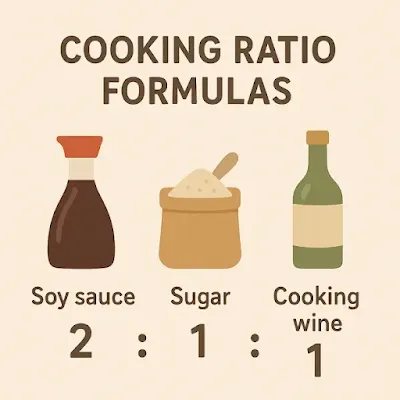 COOKING RATIO FORMULAS

Soy sauce

Sugar

Cooking wine

2 : 1 : 1