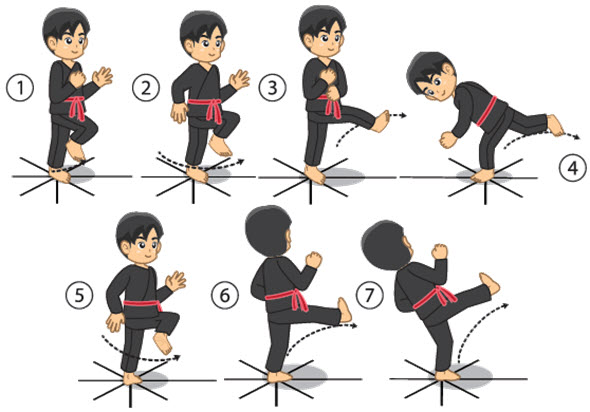 1
2
3
4
5
6
7