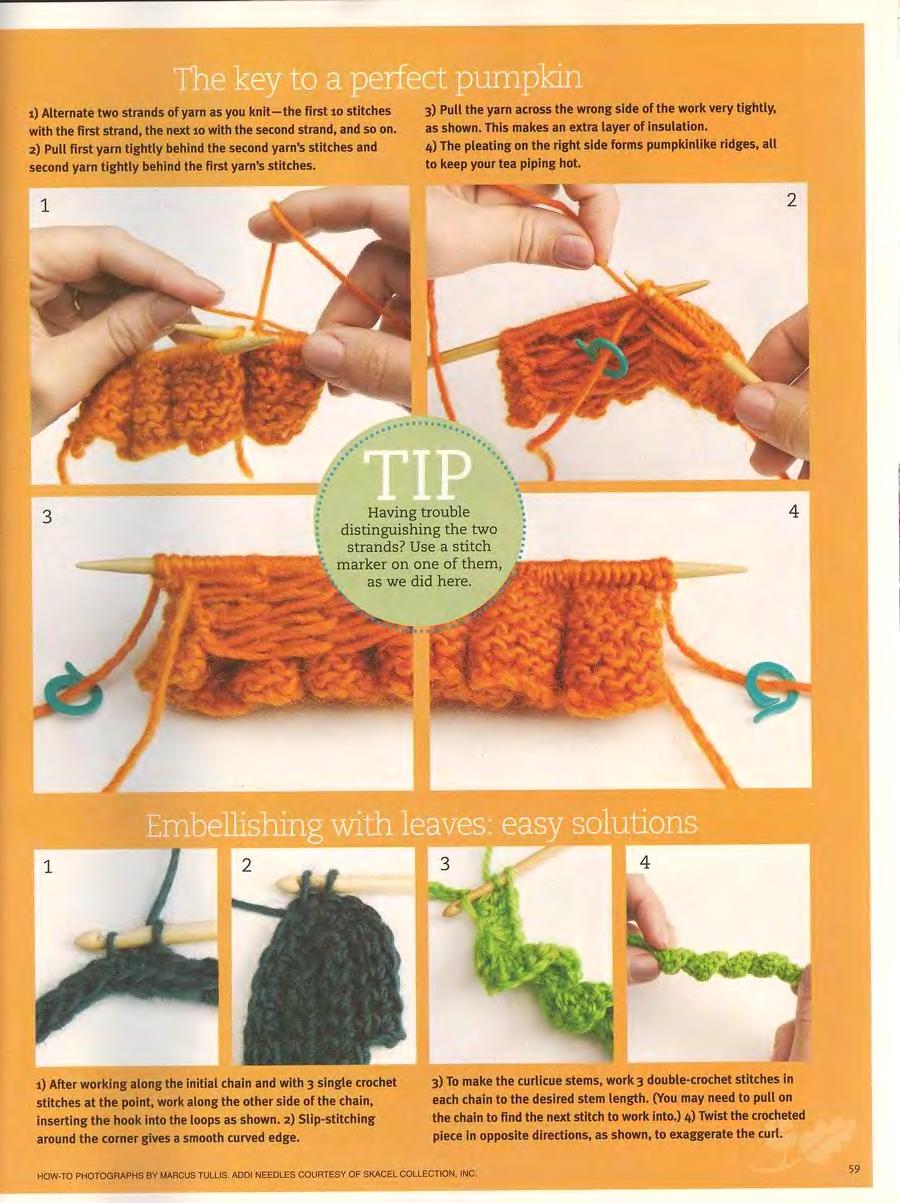 The key to a perfect pumpkin

1) Alternate two strands of yarn as you knit—the first 10 stitches with the first strand, the next 10 with the second strand, and so on. 2) Pull first yarn tightly behind the second yarn's stitches and second yarn tightly behind the first yarn's stitches.

3) Pull the yarn across the wrong side of the work very tightly, as shown. This makes an extra layer of insulation. 4) The pleating on the right side forms pumpkinlike ridges, all to keep your tea piping hot.

1

2

TIP

Having trouble distinguishing the two strands? Use a stitch marker on one of them, as we did here.

3

4

Embellishing with leaves: easy solutions

1

2

3

4

1) After working along the initial chain and with 3 single crochet stitches at the point, work along the other side of the chain, inserting the hook into the loops as shown. 2) Slip-stitching around the corner gives a smooth curved edge.

3) To make the curlicue stems, work 3 double-crochet stitches in each chain to the desired stem length. (You may need to pull on the chain to find the next stitch to work into.) 4) Twist the crocheted piece in opposite directions, as shown, to exaggerate the curl.

HOW-TO PHOTOGRAPHS BY MARCUS TULLIS. ADDI NEEDLES COURTESY OF SKACEL COLLECTION, INC.

59