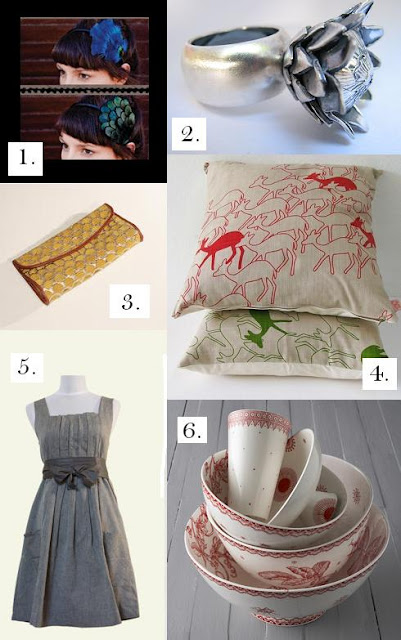 1.

2.

3.

4.

5.

6.