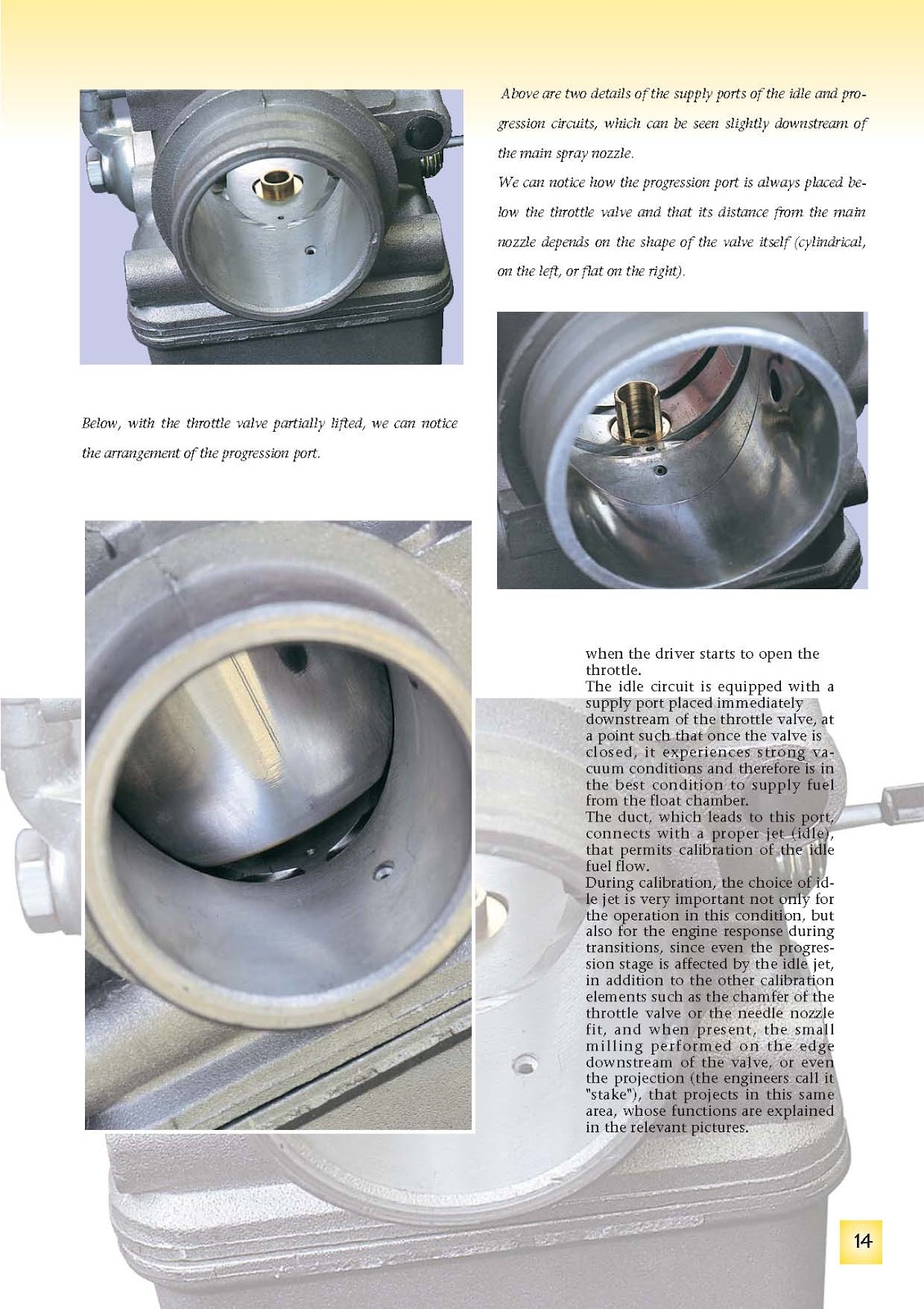 Above are two details of the supply ports of the idle and progression circuits, which can be seen slightly downstream of the main spray nozzle.
We can notice how the progression port is always placed below the throttle valve and that its distance from the main nozzle depends on the shape of the valve itself (cylindrical, on the left, or flat on the right).

Below, with the throttle valve partially lifted, we can notice the arrangement of the progression port.

when the driver starts to open the throttle.
The idle circuit is equipped with a supply port placed immediately downstream of the throttle valve, at a point such that once the valve is closed, it experiences strong vacuum conditions and therefore is in the best condition to supply fuel from the float chamber.
The duct, which leads to this port, connects with a proper jet (idle), that permits calibration of the idle fuel flow.
During calibration, the choice of idle jet is very important not only for the operation in this condition, but also for the engine response during transitions, since even the progression stage is affected by the idle jet, in addition to the other calibration elements such as the chamfer of the throttle valve or the needle nozzle fit, and when present, the small milling performed on the edge downstream of the valve, or even the projection (the engineers call it "stake"), that projects in this same area, whose functions are explained in the relevant pictures.

14