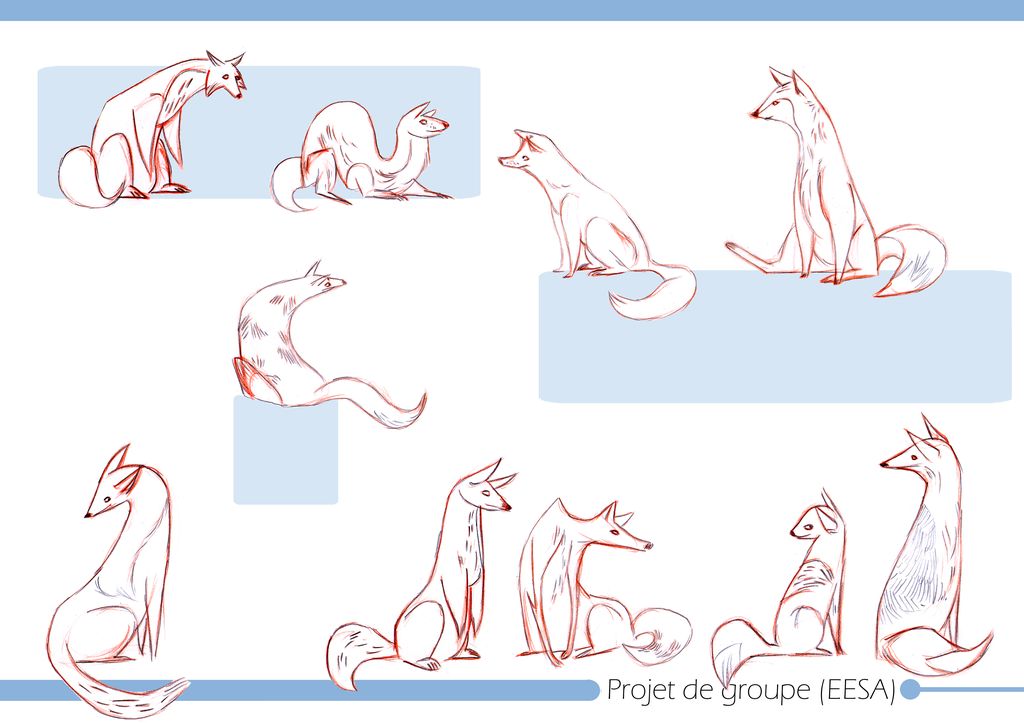 Projet de groupe (EESA)