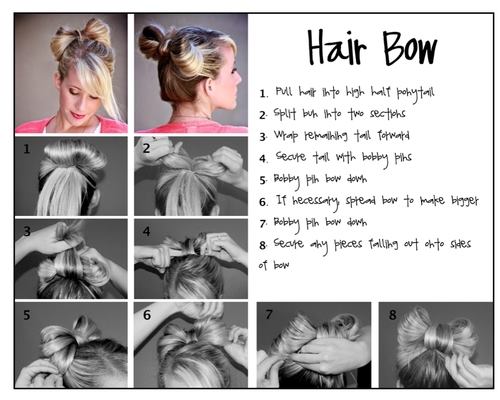 Hair Bow

1. Pull hair into high half ponytail
2. Split bun into two sections
3. Wrap remaining tail forward
4. Secure tail with bobby pins
5. Bobby pin bow down
6. If necessary, spread bow to make bigger
7. Bobby pin bow down
8. Secure any pieces falling out onto sides of bow

1
2
3
4
5
6
7
8