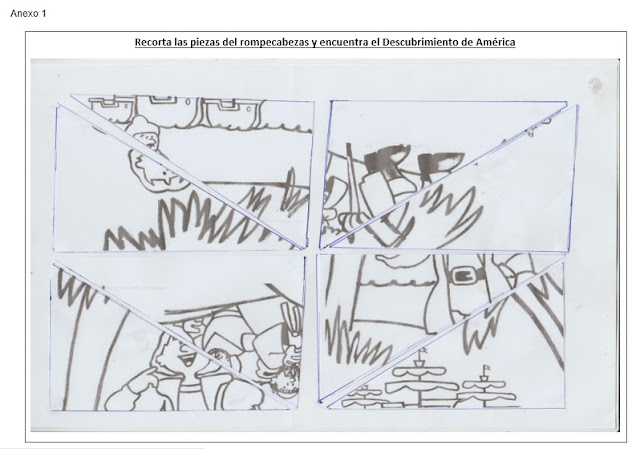 Anexo 1

Recorta las piezas del rompecabezas y encuentra el Descubrimiento de América