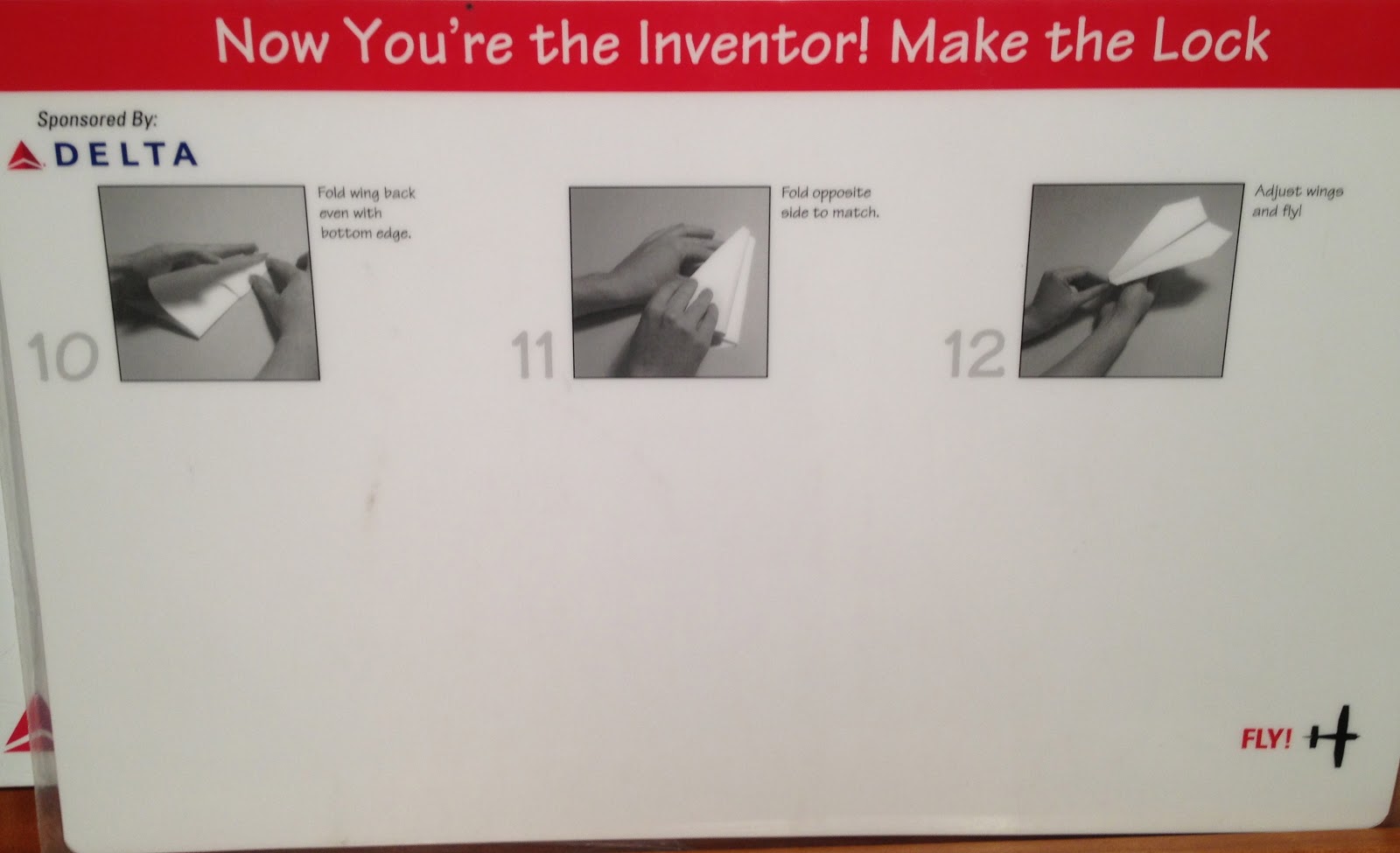 Now You're the Inventor! Make the Lock

Sponsored By:
DELTA

10
Fold wing back even with bottom edge.

11
Fold opposite side to match.

12
Adjust wings and fly!

FLY!