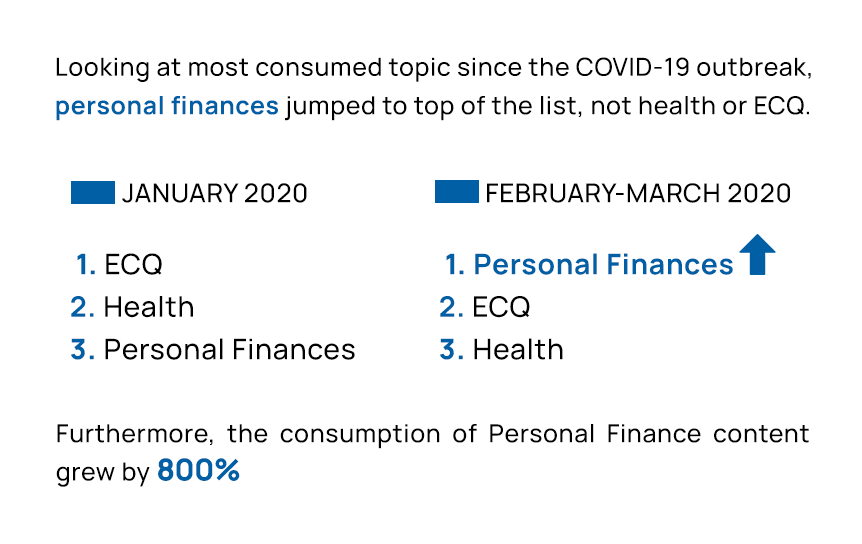 Looking at most consumed topic since the COVID-19 outbreak, personal finances jumped to top of the list, not health or ECQ.

JANUARY 2020

1. ECQ
2. Health
3. Personal Finances

FEBRUARY-MARCH 2020

1. Personal Finances
2. ECQ
3. Health

Furthermore, the consumption of Personal Finance content grew by 800%