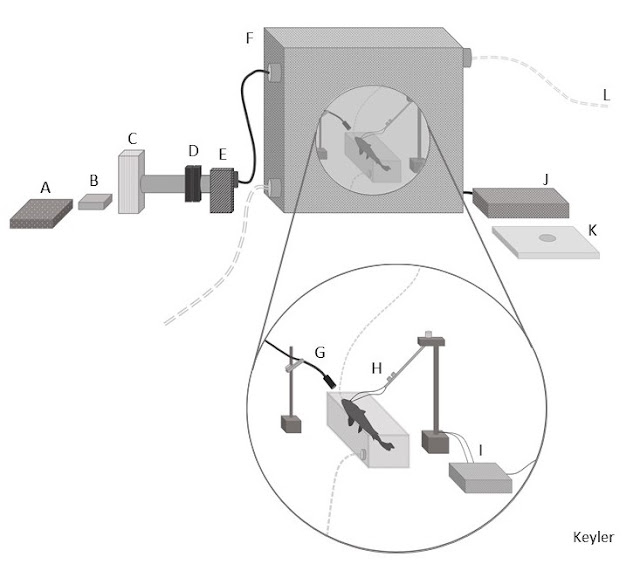 F
L
C
D
E
A
B
J
K
G
H
I
Keyler