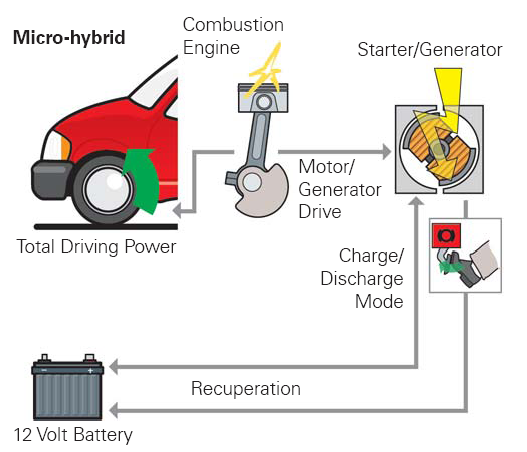 Micro-hybrid

Combustion Engine

Starter/Generator

Motor/ Generator Drive

Total Driving Power

Charge/ Discharge Mode

Recuperation

12 Volt Battery