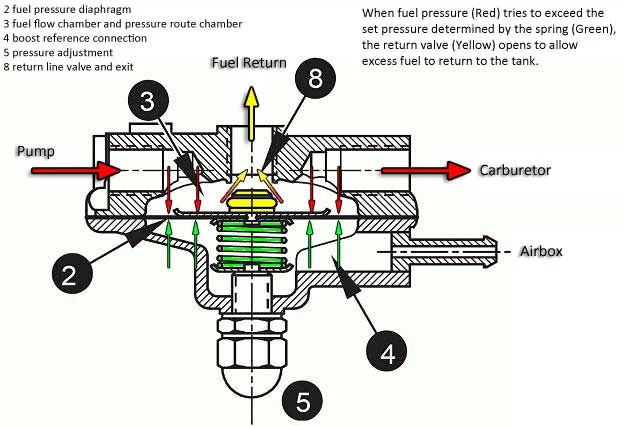 2 fuel pressure diaphragm
3 fuel flow chamber and pressure route chamber
4 boost reference connection
5 pressure adjustment
8 return line valve and exit

When fuel pressure (Red) tries to exceed the set pressure determined by the spring (Green), the return valve (Yellow) opens to allow excess fuel to return to the tank.

Fuel Return

8

3

Pump

Carburetor

Airbox

2

4

5