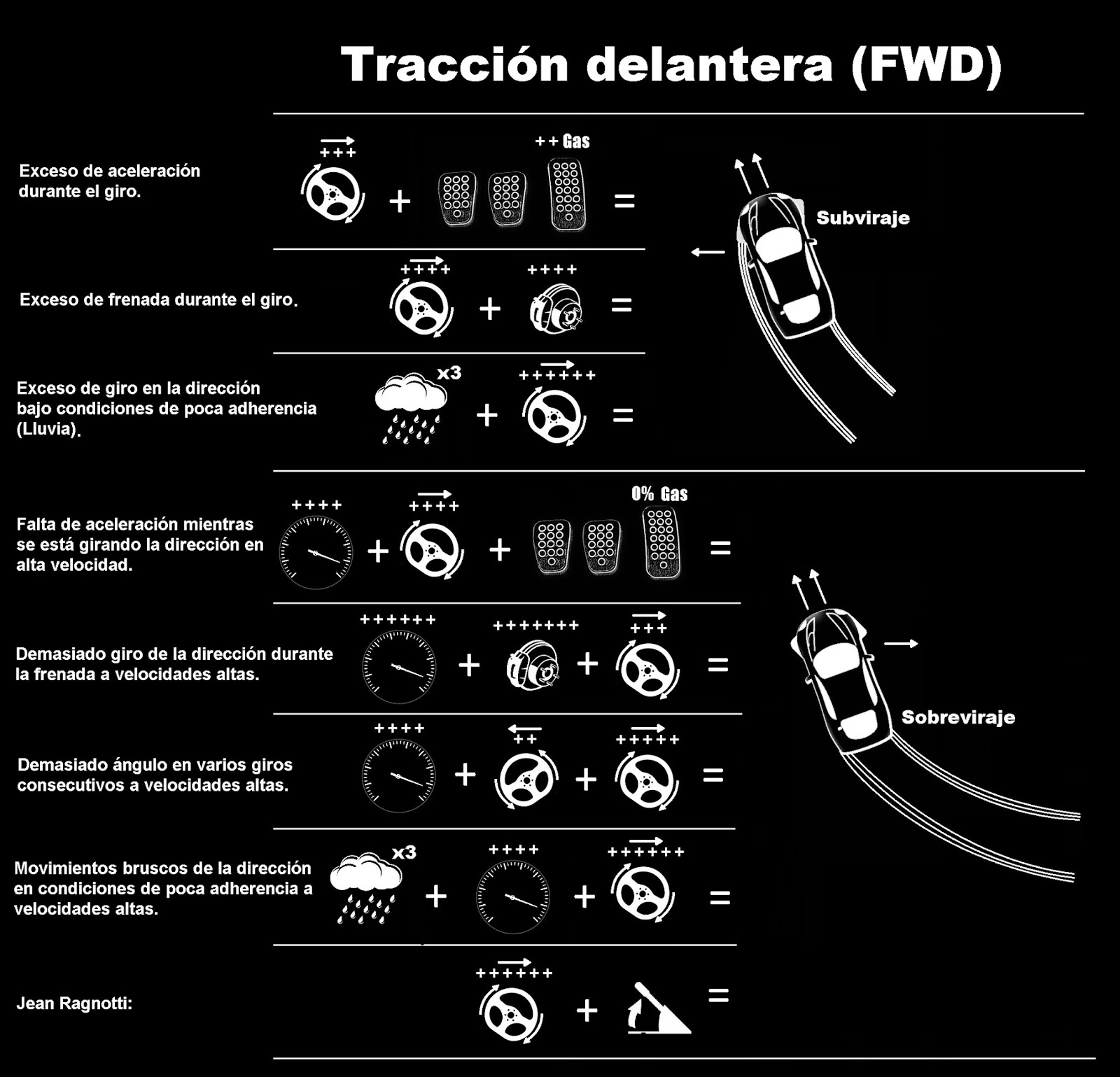 Tracción delantera (FWD)

Exceso de aceleración durante el giro.

+++ + ++ Gas =

Subviraje

Exceso de frenada durante el giro.

++++ + ++++ =

Exceso de giro en la dirección bajo condiciones de poca adherencia (Lluvia).

x3 + ++++++ =

Falta de aceleración mientras se está girando la dirección en alta velocidad.

++++ + ++++ + 0% Gas =

Demasiado giro de la dirección durante la frenada a velocidades altas.

++++++ + +++++++ + +++ =

Sobreviraje

Demasiado ángulo en varios giros consecutivos a velocidades altas.

++++ + ++ + +++++ =

Movimientos bruscos de la dirección en condiciones de poca adherencia a velocidades altas.

x3 + ++++ + ++++++ =

Jean Ragnotti:

++++++ + =