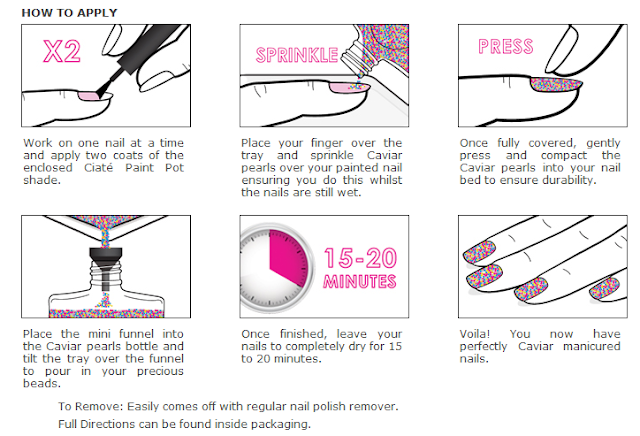 HOW TO APPLY

X2

Work on one nail at a time and apply two coats of the enclosed Ciaté Paint Pot shade.

SPRINKLE

Place your finger over the tray and sprinkle Caviar pearls over your painted nail ensuring you do this whilst the nails are still wet.

PRESS

Once fully covered, gently press and compact the Caviar pearls into your nail bed to ensure durability.

Place the mini funnel into the Caviar pearls bottle and tilt the tray over the funnel to pour in your precious beads.

15-20 MINUTES

Once finished, leave your nails to completely dry for 15 to 20 minutes.

Voila! You now have perfectly Caviar manicured nails.

To Remove: Easily comes off with regular nail polish remover.

Full Directions can be found inside packaging.