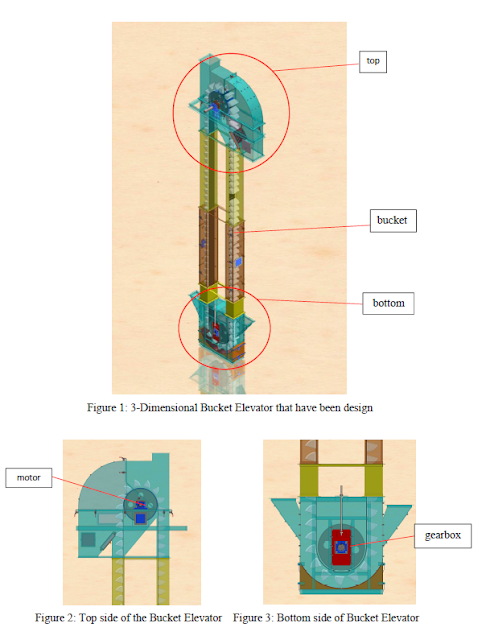 top

bucket

bottom

Figure 1: 3-Dimensional Bucket Elevator that have been design

motor

gearbox

Figure 2: Top side of the Bucket Elevator

Figure 3: Bottom side of Bucket Elevator