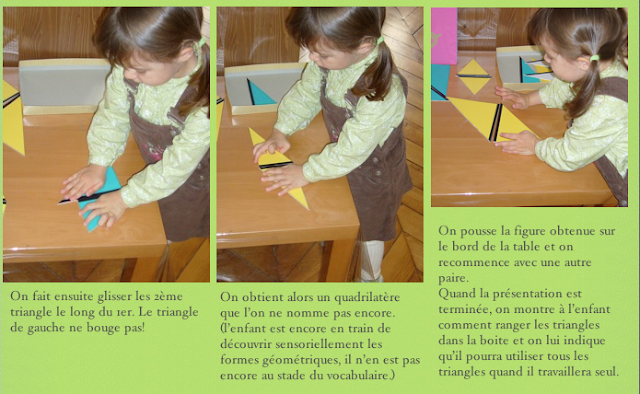 On fait ensuite glisser les 2ème triangle le long du 1er. Le triangle de gauche ne bouge pas!

On obtient alors un quadrilatère que l'on ne nomme pas encore. (l'enfant est encore en train de découvrir sensoriellement les formes géométriques, il n'en est pas encore au stade du vocabulaire.)

On pousse la figure obtenue sur le bord de la table et on recommence avec une autre paire.
Quand la présentation est terminée, on montre à l'enfant comment ranger les triangles dans la boite et on lui indique qu'il pourra utiliser tous les triangles quand il travaillera seul.