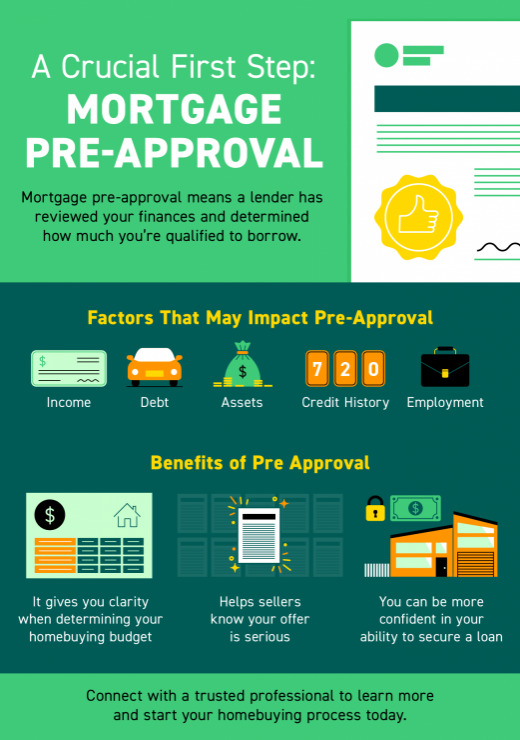 A Crucial First Step:
MORTGAGE PRE-APPROVAL

Mortgage pre-approval means a lender has reviewed your finances and determined how much you're qualified to borrow.

Factors That May Impact Pre-Approval

$

Income

Debt

$

Assets

7 2 0

Credit History

Employment

Benefits of Pre Approval

$

It gives you clarity when determining your homebuying budget

Helps sellers know your offer is serious

$

You can be more confident in your ability to secure a loan

Connect with a trusted professional to learn more and start your homebuying process today.