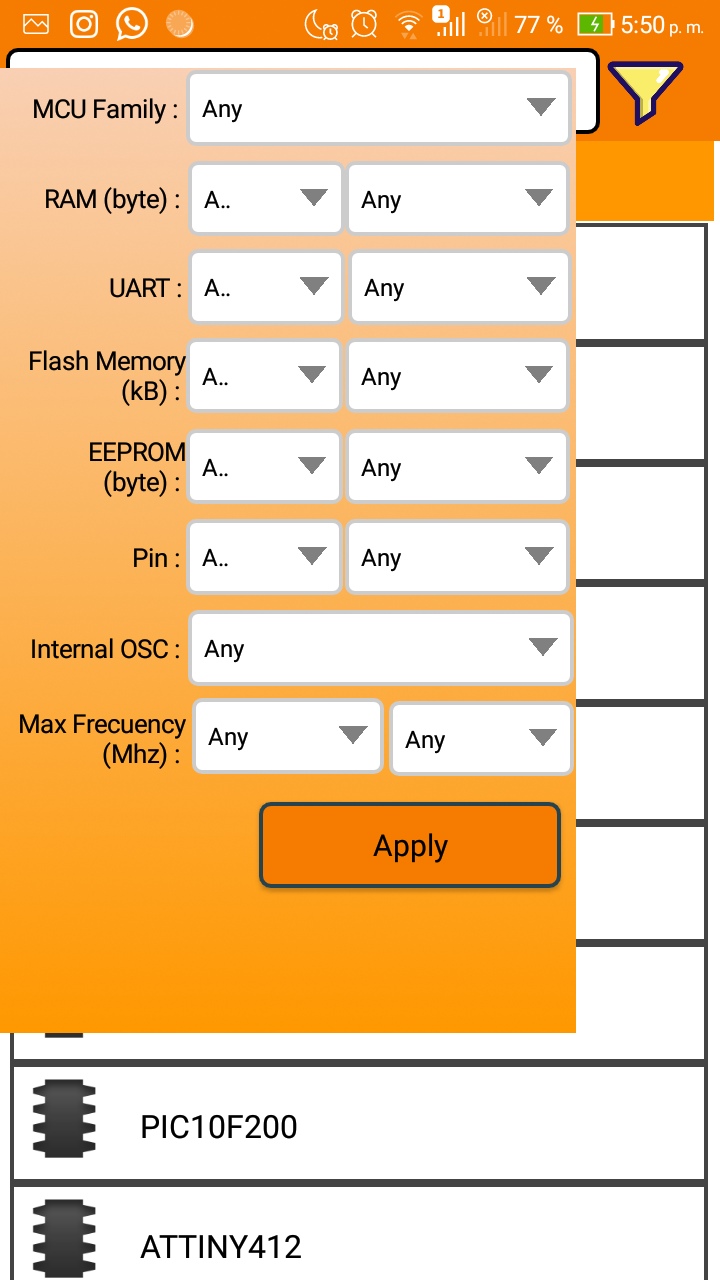 1 77 % 5:50 p. m.

MCU Family : Any

RAM (byte) : A.. Any

UART : A.. Any

Flash Memory (kB) : A.. Any

EEPROM (byte) : A.. Any

Pin : A.. Any

Internal OSC : Any

Max Frecuency (Mhz) : Any Any

Apply

PIC10F200

ATTINY412