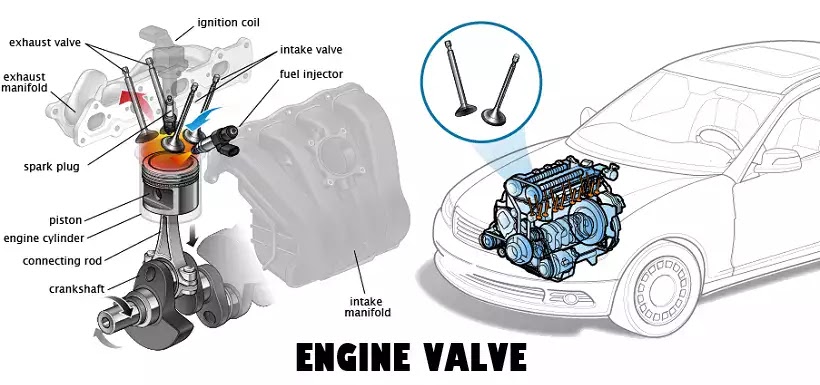 ignition coil
exhaust valve
intake valve
exhaust manifold
fuel injector
spark plug
piston
engine cylinder
connecting rod
crankshaft
intake manifold
ENGINE VALVE