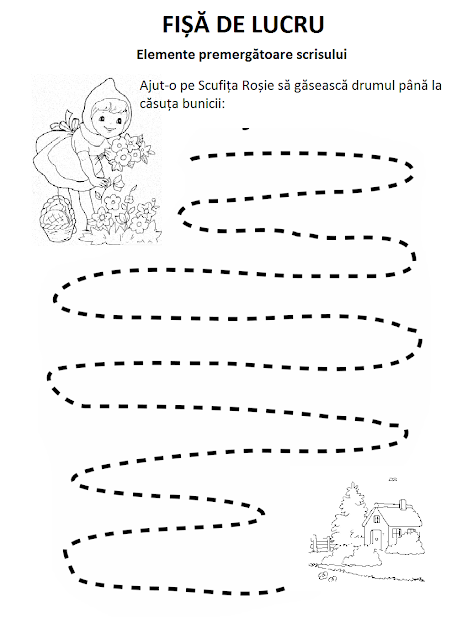 FIȘĂ DE LUCRU

Elemente premergătoare scrisului

Ajut-o pe Scufița Roșie să găsească drumul până la căsuța bunicii: