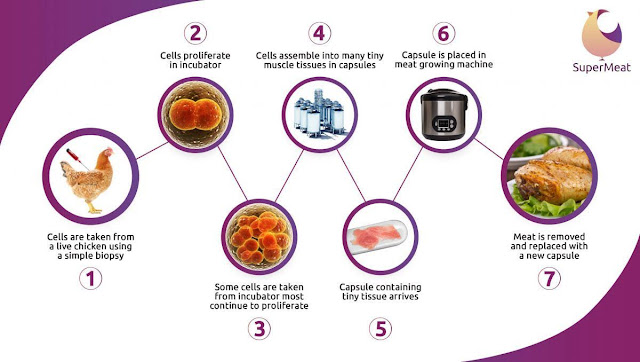 SuperMeat

Cells are taken from a live chicken using a simple biopsy

1

2

Cells proliferate in incubator

Some cells are taken from incubator most continue to proliferate

3

4

Cells assemble into many tiny muscle tissues in capsules

Capsule containing tiny tissue arrives

5

6

Capsule is placed in meat growing machine

Meat is removed and replaced with a new capsule

7