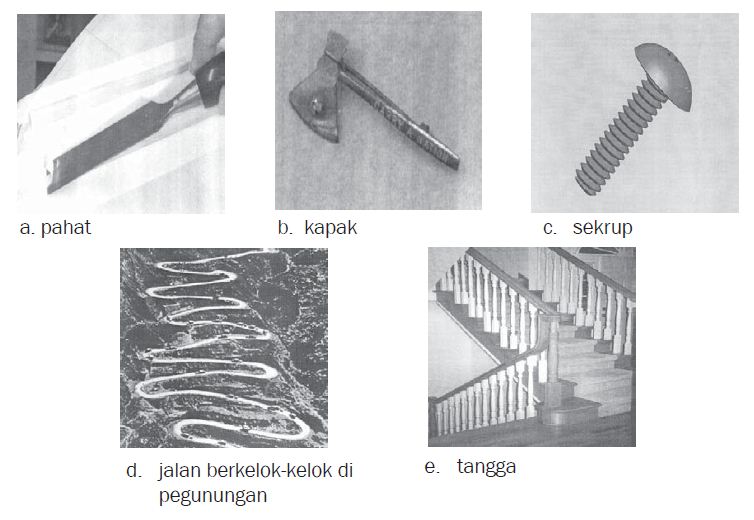 a. pahat

b. kapak

c. sekrup

d. jalan berkelok-kelok di pegunungan

e. tangga