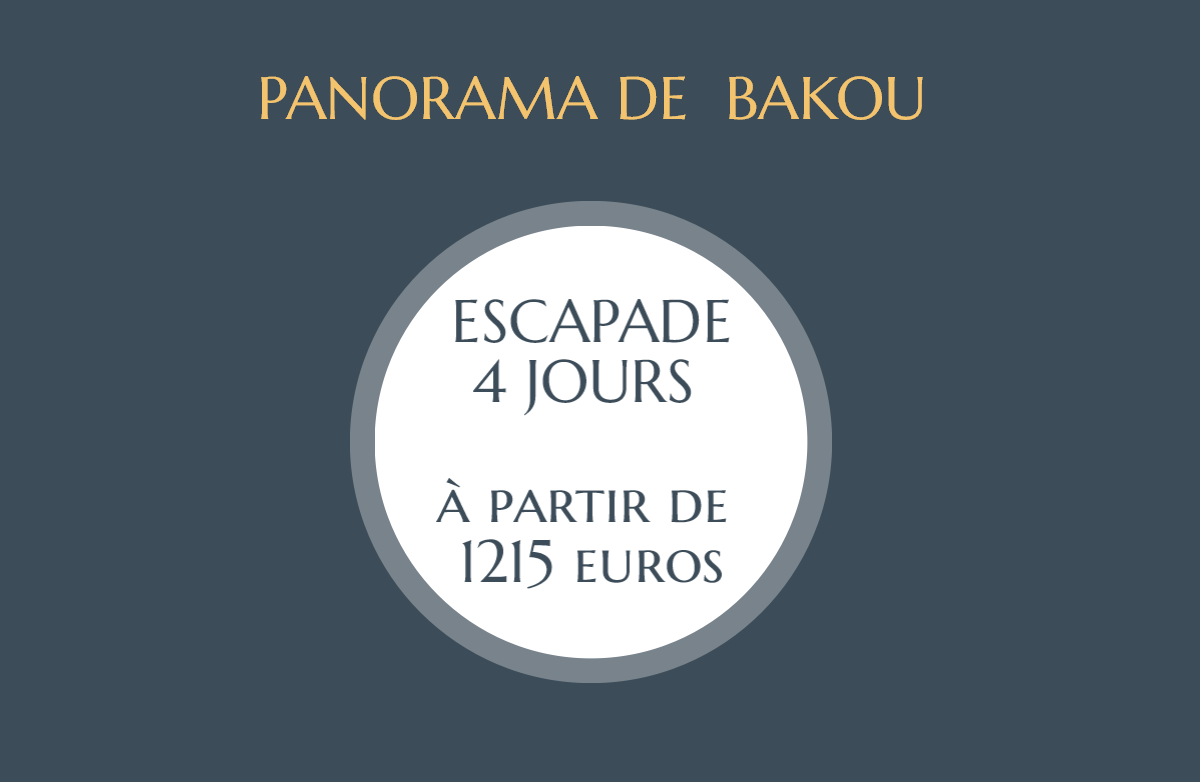 PANORAMA DE BAKOU

ESCAPADE
4 JOURS

À PARTIR DE
1215 EUROS