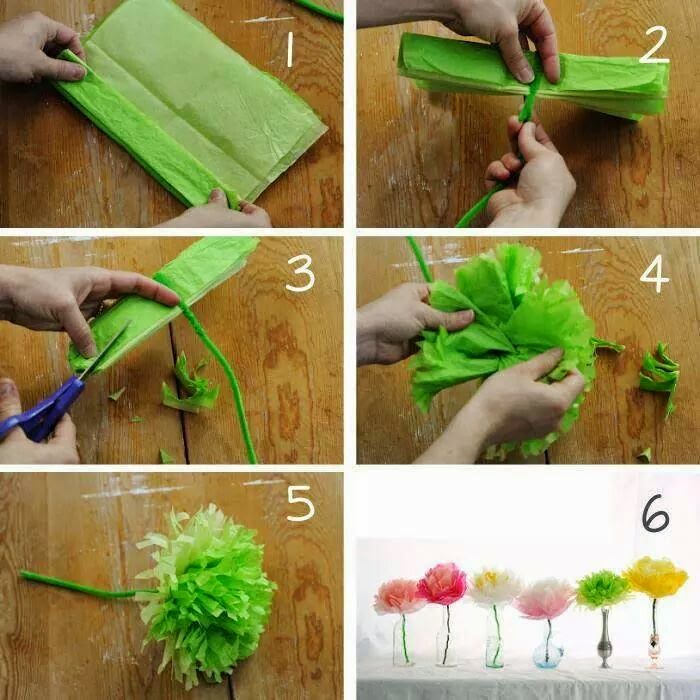 1
2
3
4
5
6