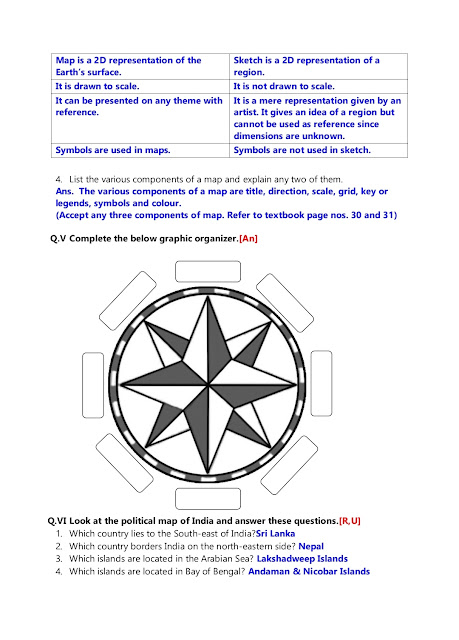 | Map is a 2D representation of the Earth's surface. | Sketch is a 2D representation of a region. |
|---|---|
| It is drawn to scale. | It is not drawn to scale. |
| It can be presented on any theme with reference. | It is a mere representation given by an artist. It gives an idea of a region but cannot be used as reference since dimensions are unknown. |
| Symbols are used in maps. | Symbols are not used in sketch. |

4. List the various components of a map and explain any two of them.
Ans. The various components of a map are title, direction, scale, grid, key or legends, symbols and colour.
(Accept any three components of map. Refer to textbook page nos. 30 and 31)

Q.V Complete the below graphic organizer.[An]

Q.VI Look at the political map of India and answer these questions.[R,U]
1. Which country lies to the South-east of India?Sri Lanka
2. Which country borders India on the north-eastern side? Nepal
3. Which islands are located in the Arabian Sea? Lakshadweep Islands
4. Which islands are located in Bay of Bengal? Andaman & Nicobar Islands