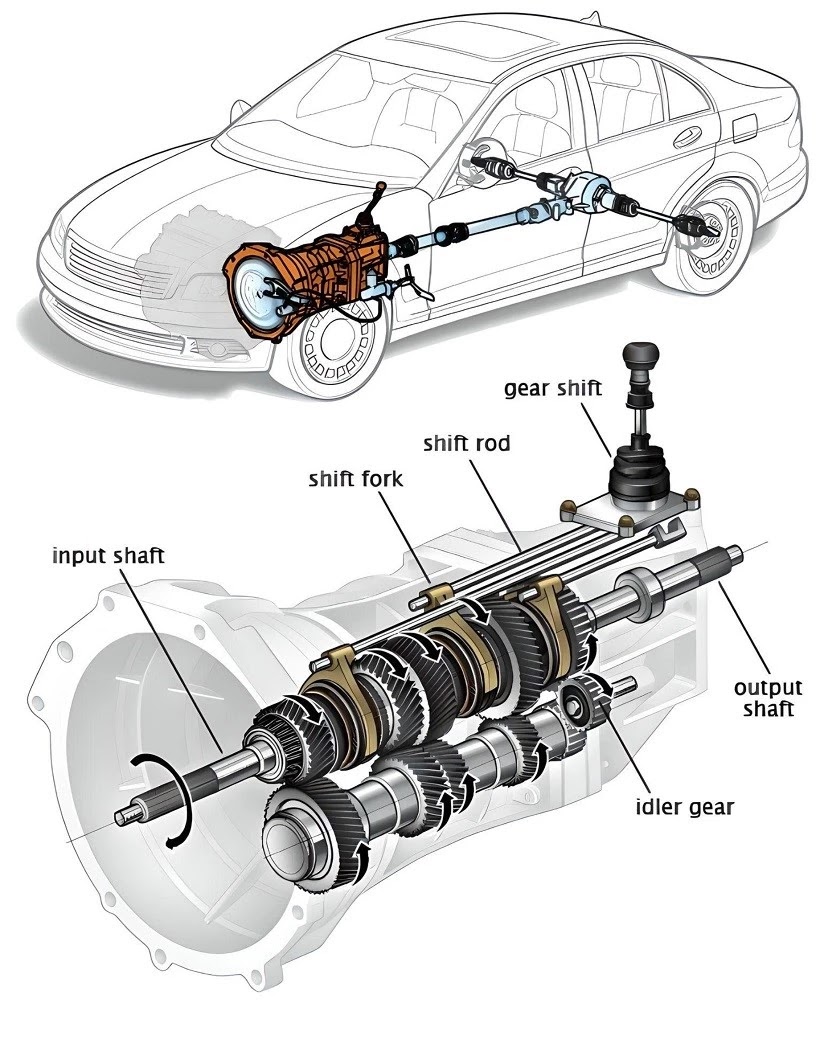 gear shift

shift rod

shift fork

input shaft

output shaft

idler gear