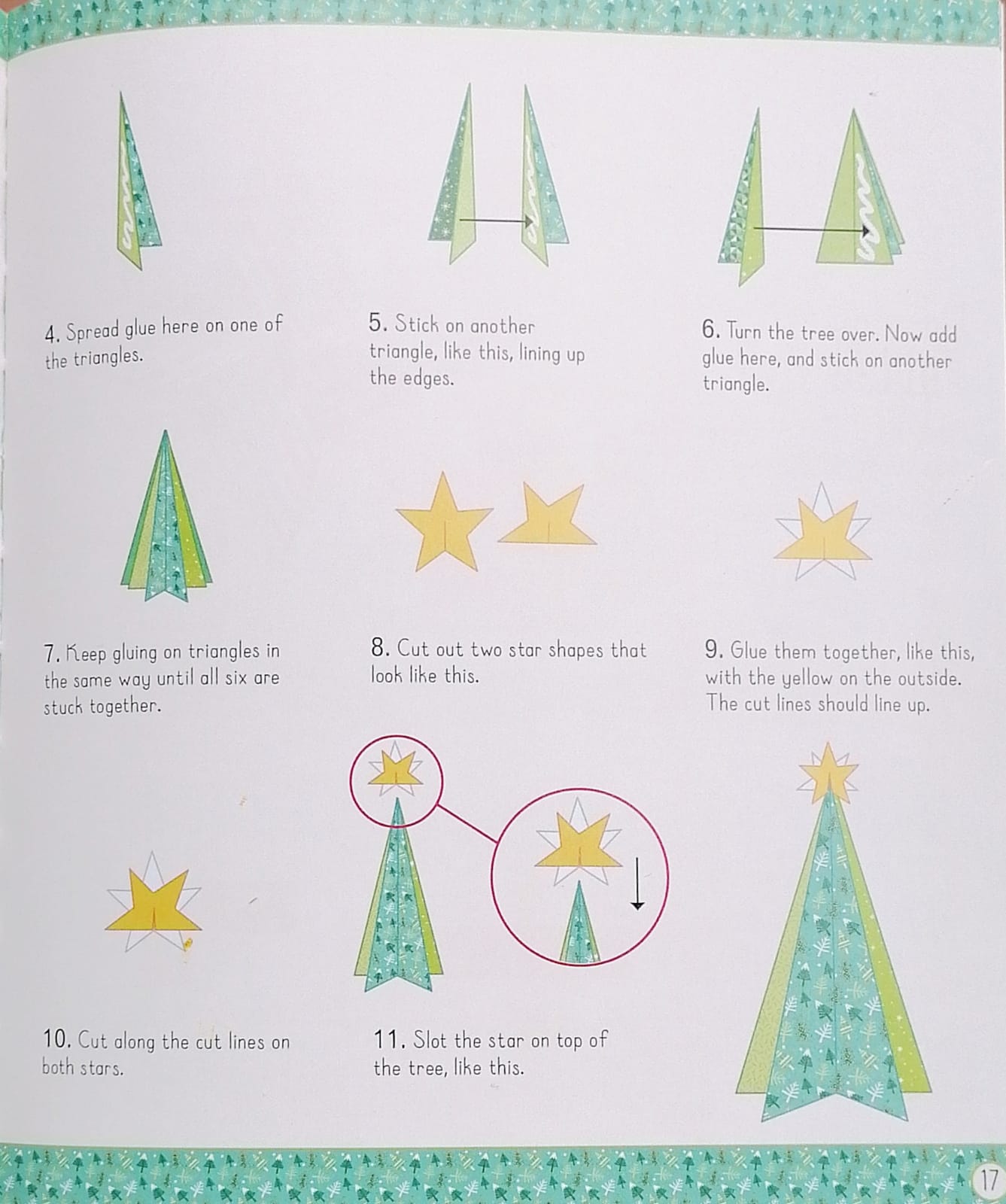 4. Spread glue here on one of the triangles.

5. Stick on another triangle, like this, lining up the edges.

6. Turn the tree over. Now add glue here, and stick on another triangle.

7. Keep gluing on triangles in the same way until all six are stuck together.

8. Cut out two star shapes that look like this.

9. Glue them together, like this, with the yellow on the outside. The cut lines should line up.

10. Cut along the cut lines on both stars.

11. Slot the star on top of the tree, like this.

17