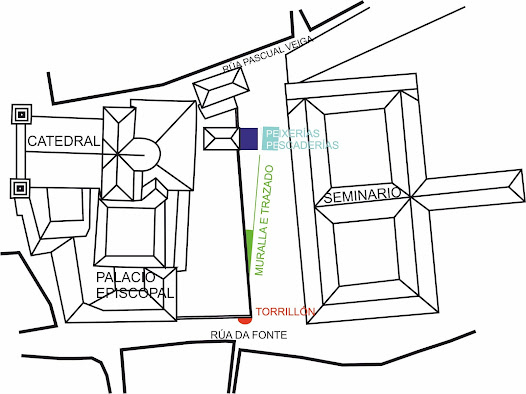 RÚA PASCUAL VEIGA

CATEDRAL

PEIXERÍAS
PESCADERÍAS

MURALLA E TRAZADO

SEMINARIO

PALACIO
EPISCOPAL

TORRILLÓN

RÚA DA FONTE