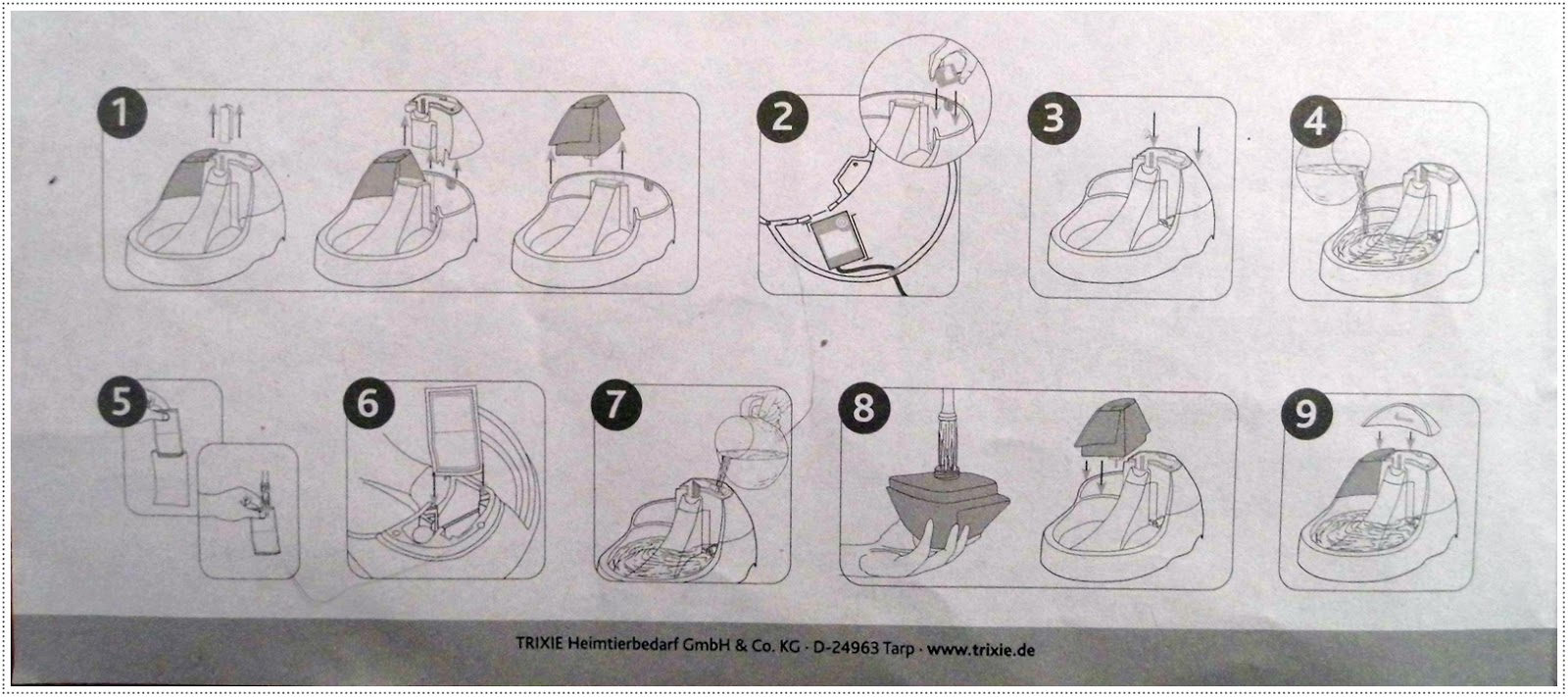 1

2

3

4

5

6

7

8

9

TRIXIE Heimtierbedarf GmbH & Co. KG · D-24963 Tarp · www.trixie.de