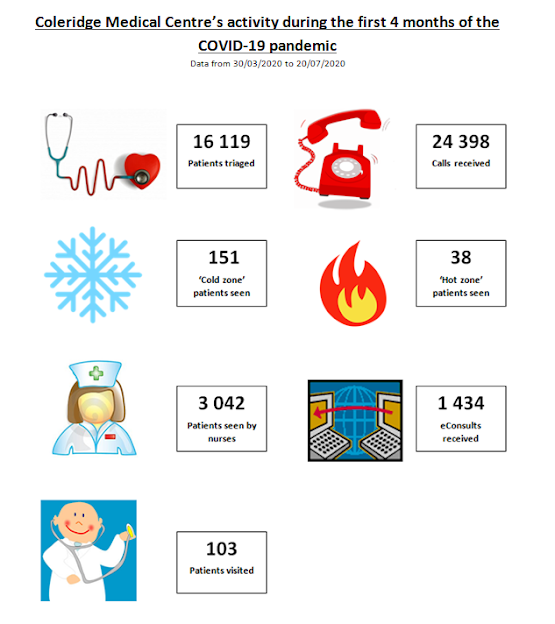 Coleridge Medical Centre's activity during the first 4 months of the COVID-19 pandemic

Data from 30/03/2020 to 20/07/2020

16 119
Patients triaged

24 398
Calls received

151
'Cold zone' patients seen

38
'Hot zone' patients seen

3 042
Patients seen by nurses

1 434
eConsults received

103
Patients visited