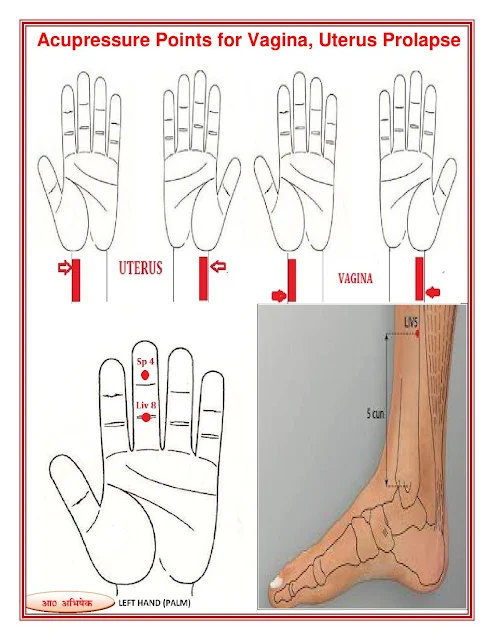 Acupressure Points for Vagina, Uterus Prolapse

UTERUS

VAGINA

Sp 4

Liv 8

LIV5

5 cun

आ० अभिषेक

LEFT HAND (PALM)