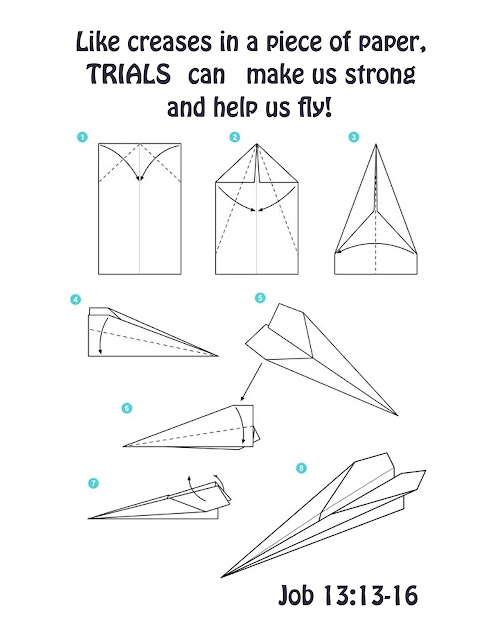 Like creases in a piece of paper, TRIALS can make us strong and help us fly!

1

2

3

4

5

6

7

8

Job 13:13-16