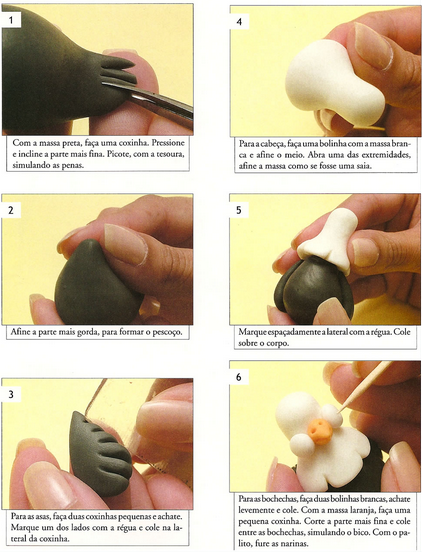 1

Com a massa preta, faça uma coxinha. Pressione e incline a parte mais fina. Picote, com a tesoura, simulando as penas.

2

Afine a parte mais gorda, para formar o pescoço.

3

Para as asas, faça duas coxinhas pequenas e achate. Marque um dos lados com a régua e cole na lateral da coxinha.

4

Para a cabeça, faça uma bolinha com a massa branca e afine o meio. Abra uma das extremidades, afine a massa como se fosse uma saia.

5

Marque espaçadamente a lateral com a régua. Cole sobre o corpo.

6

Para as bochechas, faça duas bolinhas brancas, achate levemente e cole. Com a massa laranja, faça uma pequena coxinha. Corte a parte mais fina e cole entre as bochechas, simulando o bico. Com o palito, fure as narinas.