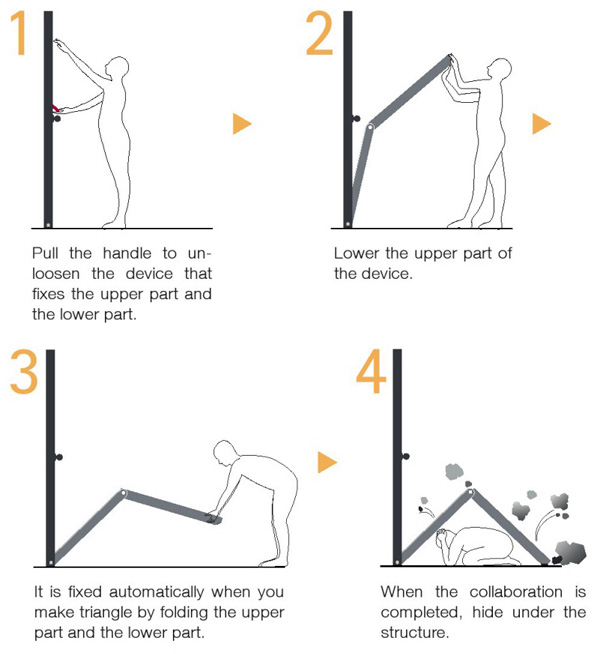 1

Pull the handle to unloosen the device that fixes the upper part and the lower part.

2

Lower the upper part of the device.

3

It is fixed automatically when you make triangle by folding the upper part and the lower part.

4

When the collaboration is completed, hide under the structure.