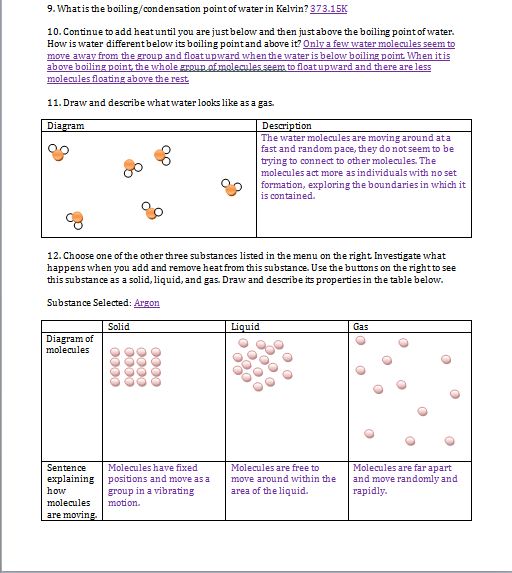 9. What is the boiling/condensation point of water in Kelvin? 373.15K

10. Continue to add heat until you are just below and then just above the boiling point of water. How is water different below its boiling point and above it? Only a few water molecules seem to move away from the group and float upward when the water is below boiling point. When it is above boiling point, the whole group of molecules seem to float upward and there are less molecules floating above the rest.

11. Draw and describe what water looks like as a gas.

| Diagram | Description |
|---|---|
| | The water molecules are moving around at a fast and random pace, they do not seem to be trying to connect to other molecules. The molecules act more as individuals with no set formation, exploring the boundaries in which it is contained. |

12. Choose one of the other three substances listed in the menu on the right. Investigate what happens when you add and remove heat from this substance. Use the buttons on the right to see this substance as a solid, liquid, and gas. Draw and describe its properties in the table below.

Substance Selected: Argon

| | Solid | Liquid | Gas |
|---|---|---|---|
| Diagram of molecules | | | |
| Sentence explaining how molecules are moving. | Molecules have fixed positions and move as a group in a vibrating motion. | Molecules are free to move around within the area of the liquid. | Molecules are far apart and move randomly and rapidly. |