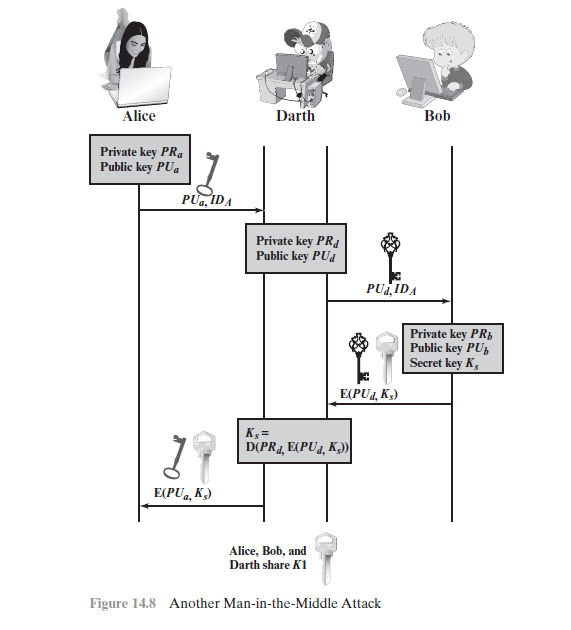 Alice

Darth

Bob

Private key $PR_a$
Public key $PU_a$

$PU_a, ID_A$

Private key $PR_d$
Public key $PU_d$

$PU_d, ID_A$

Private key $PR_b$
Public key $PU_b$
Secret key $K_s$

$E(PU_d, K_s)$

$K_s =$
$D(PR_d, E(PU_d, K_s))$

$E(PU_a, K_s)$

Alice, Bob, and Darth share $K1$

Figure 14.8 Another Man-in-the-Middle Attack