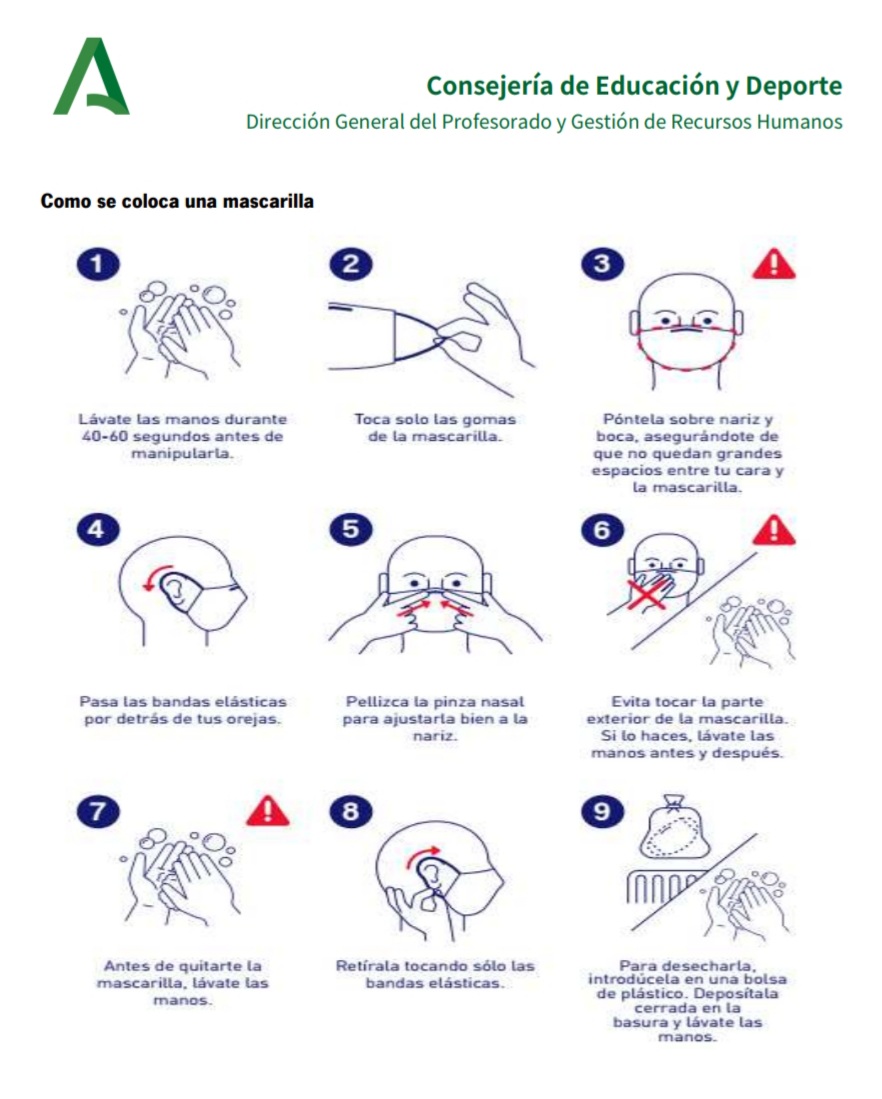 Consejería de Educación y Deporte
Dirección General del Profesorado y Gestión de Recursos Humanos

Como se coloca una mascarilla

1
Lávate las manos durante 40-60 segundos antes de manipularla.

2
Toca solo las gomas de la mascarilla.

3
Póntela sobre nariz y boca, asegurándote de que no quedan grandes espacios entre tu cara y la mascarilla.

4
Pasa las bandas elásticas por detrás de tus orejas.

5
Pellizca la pinza nasal para ajustarla bien a la nariz.

6
Evita tocar la parte exterior de la mascarilla. Si lo haces, lávate las manos antes y después.

7
Antes de quitarte la mascarilla, lávate las manos.

8
Retírala tocando sólo las bandas elásticas.

9
Para desecharla, introdúcela en una bolsa de plástico. Deposítala cerrada en la basura y lávate las manos.