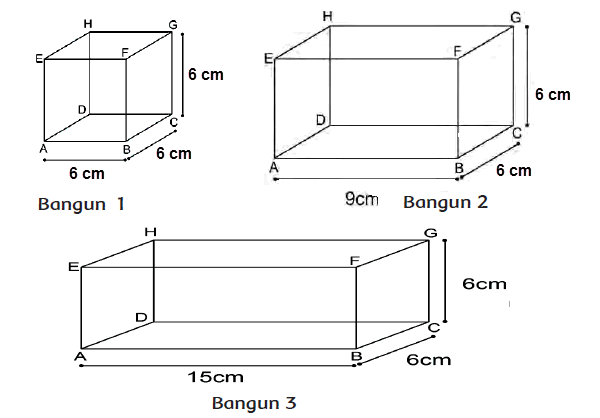 H
G
E
F
6 cm
D
C
A
B
6 cm
6 cm
Bangun 1

H
G
E
F
6 cm
D
C
A
B
6 cm
9cm
Bangun 2

H
G
E
F
6cm
D
C
A
B
6cm
15cm
Bangun 3