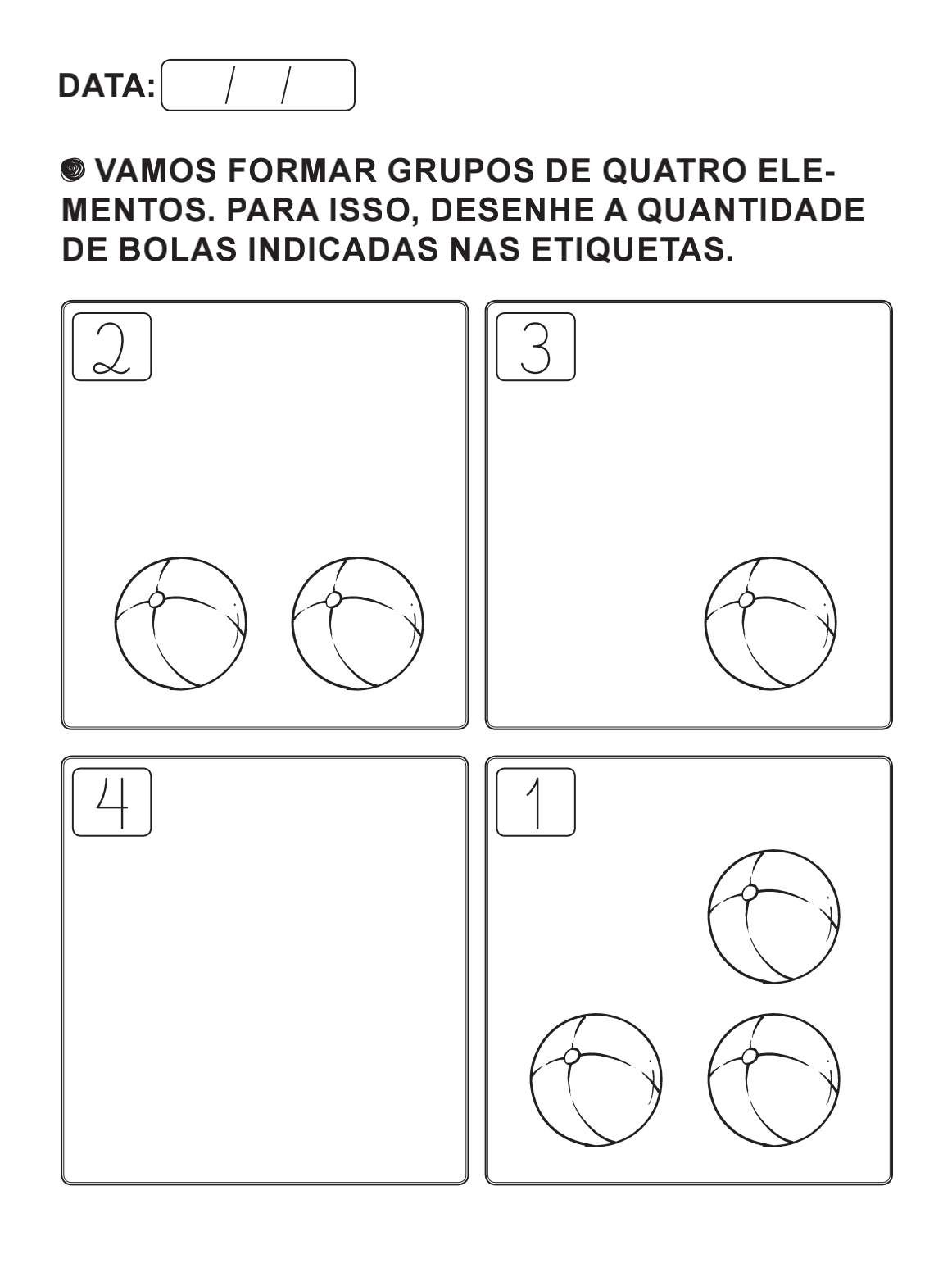 DATA: / /

VAMOS FORMAR GRUPOS DE QUATRO ELEMENTOS. PARA ISSO, DESENHE A QUANTIDADE DE BOLAS INDICADAS NAS ETIQUETAS.

2

3

4

1