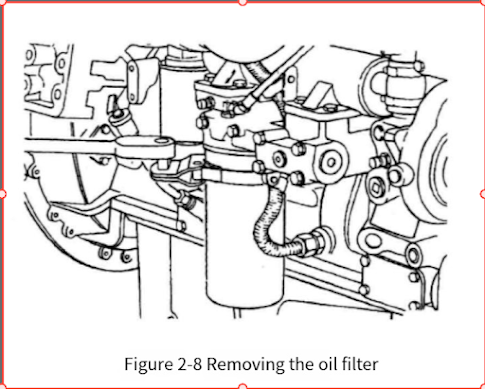 Figure 2-8 Removing the oil filter