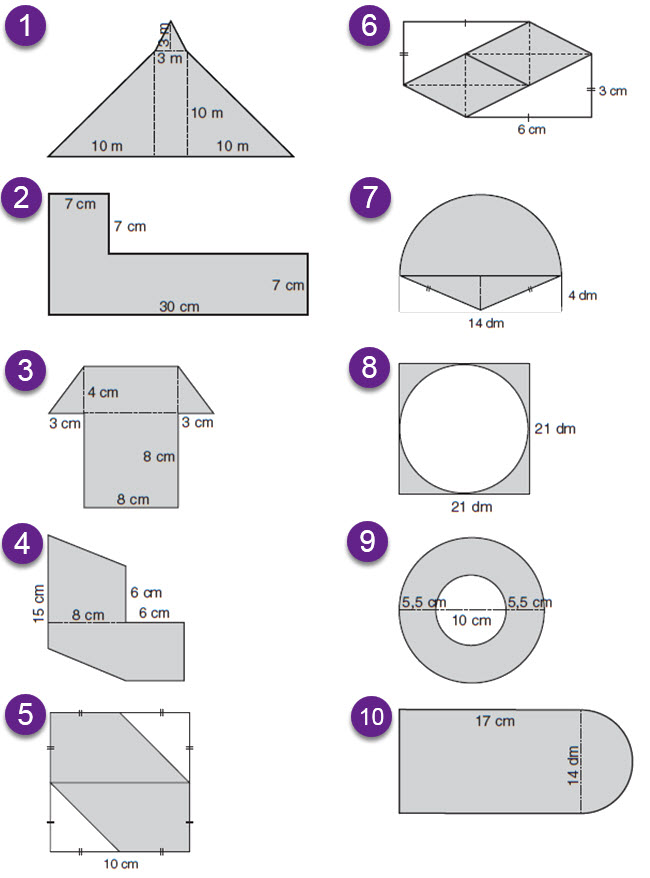 1
3 m
3 m
10 m
10 m
10 m

2
7 cm
7 cm
7 cm
30 cm

3
4 cm
3 cm
3 cm
8 cm
8 cm

4
15 cm
6 cm
8 cm
6 cm

5
10 cm

6
3 cm
6 cm

7
4 dm
14 dm

8
21 dm
21 dm

9
5,5 cm
5,5 cm
10 cm

10
17 cm
14 dm