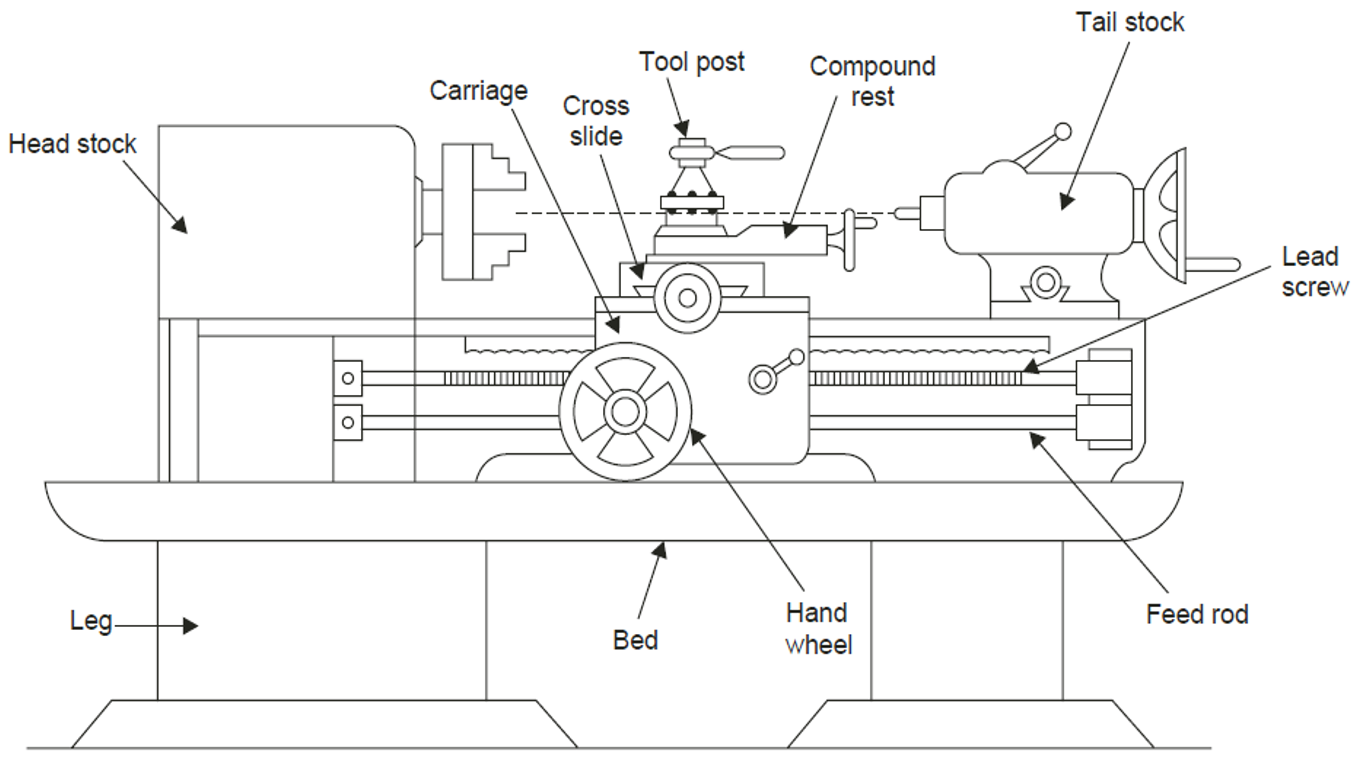 Tail stock
Tool post
Compound rest
Carriage
Cross slide
Head stock
Lead screw
Leg
Bed
Hand wheel
Feed rod