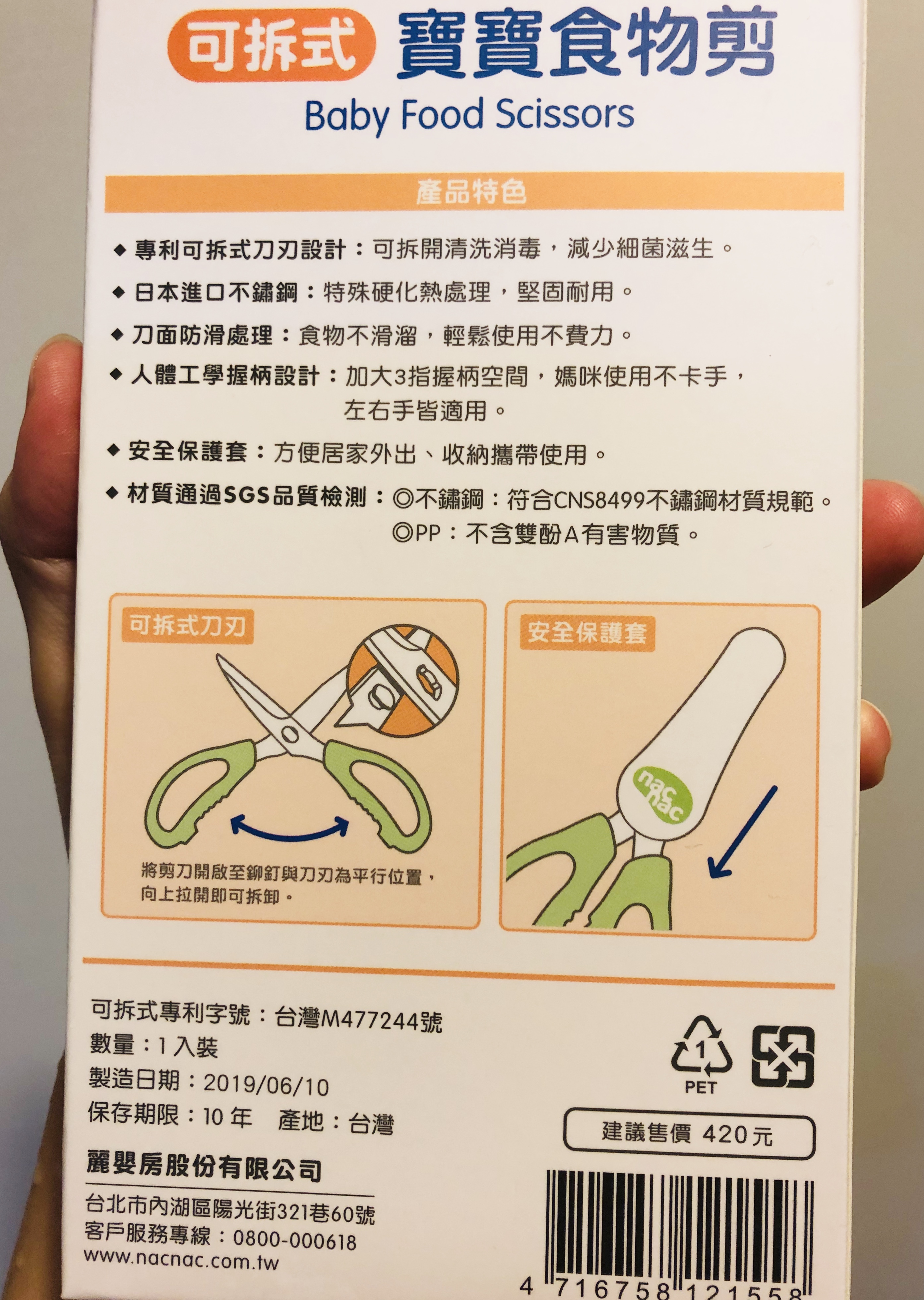 可拆式 寶寶食物剪
Baby Food Scissors

產品特色

◆ 專利可拆式刀刃設計：可拆開清洗消毒，減少細菌滋生。
◆ 日本進口不鏽鋼：特殊硬化熱處理，堅固耐用。
◆ 刀面防滑處理：食物不滑溜，輕鬆使用不費力。
◆ 人體工學握柄設計：加大3指握柄空間，媽咪使用不卡手，左右手皆適用。
◆ 安全保護套：方便居家外出、收納攜帶使用。
◆ 材質通過SGS品質檢測：◎不鏽鋼：符合CNS8499不鏽鋼材質規範。
◎PP：不含雙酚A有害物質。

可拆式刀刃

將剪刀開啟至鉚釘與刀刃為平行位置，向上拉開即可拆卸。

安全保護套

nac nac

可拆式專利字號：台灣M477244號
數量：1入裝
製造日期：2019/06/10
保存期限：10 年 產地：台灣

麗嬰房股份有限公司
台北市內湖區陽光街321巷60號
客戶服務專線：0800-000618
www.nacnac.com.tw

1
PET

建議售價 420元

4 716758 121558