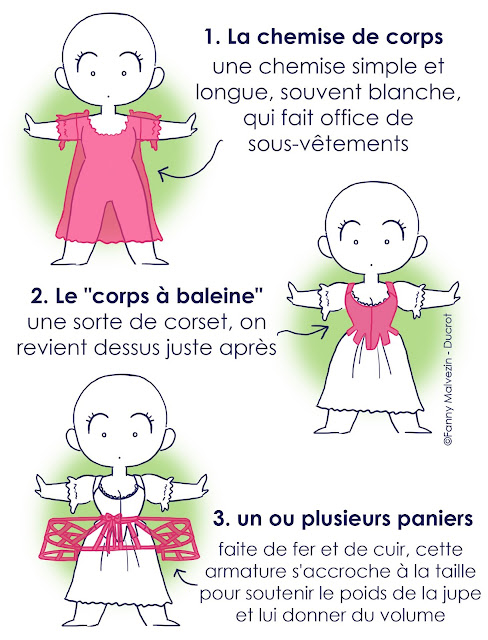 1. La chemise de corps
une chemise simple et longue, souvent blanche, qui fait office de sous-vêtements

2. Le "corps à baleine"
une sorte de corset, on revient dessus juste après

©Fanny Malvezin - Ducrot

3. un ou plusieurs paniers
faite de fer et de cuir, cette armature s'accroche à la taille pour soutenir le poids de la jupe et lui donner du volume